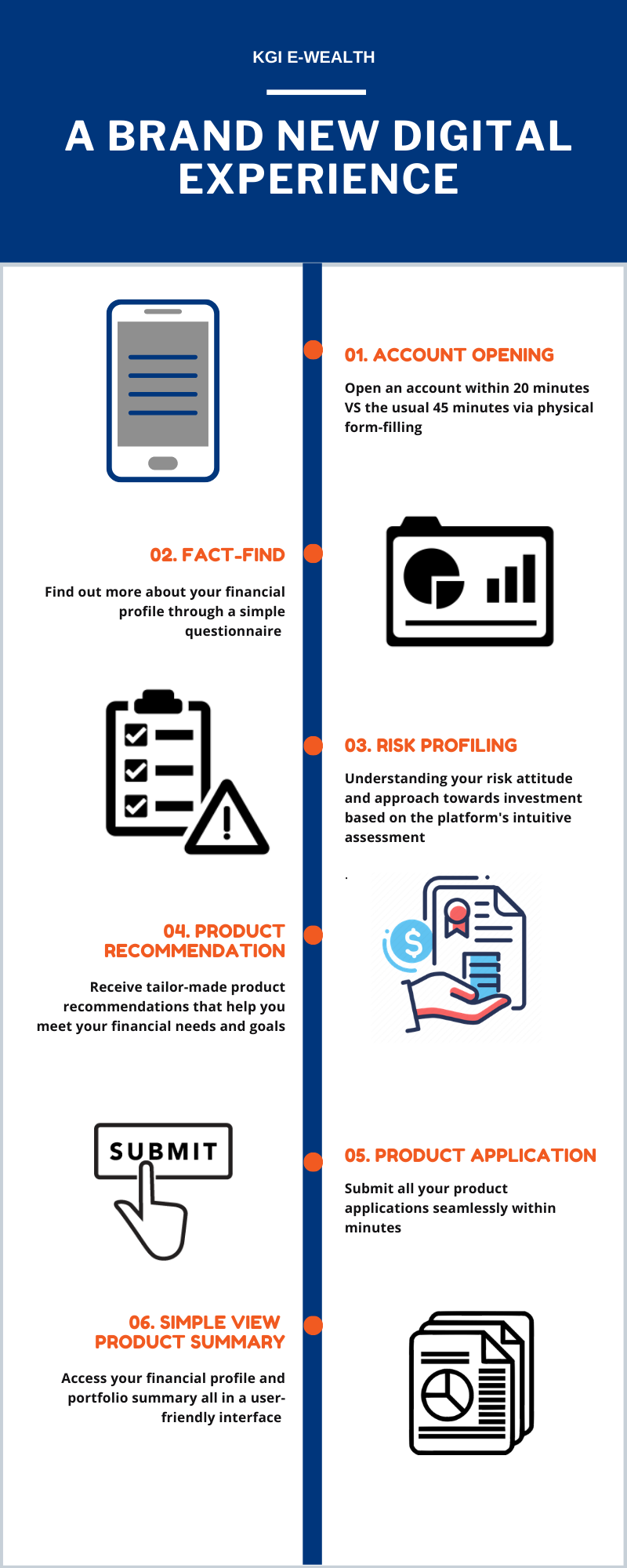 KGI E-WEALTH

A BRAND NEW DIGITAL EXPERIENCE

01. ACCOUNT OPENING

Open an account within 20 minutes VS the usual 45 minutes via physical form-filling

02. FACT-FIND

Find out more about your financial profile through a simple questionnaire

03. RISK PROFILING

Understanding your risk attitude and approach towards investment based on the platform's intuitive assessment

.

04. PRODUCT RECOMMENDATION

Receive tailor-made product recommendations that help you meet your financial needs and goals

SUBMIT

05. PRODUCT APPLICATION

Submit all your product applications seamlessly within minutes

06. SIMPLE VIEW PRODUCT SUMMARY

Access your financial profile and portfolio summary all in a user-friendly interface